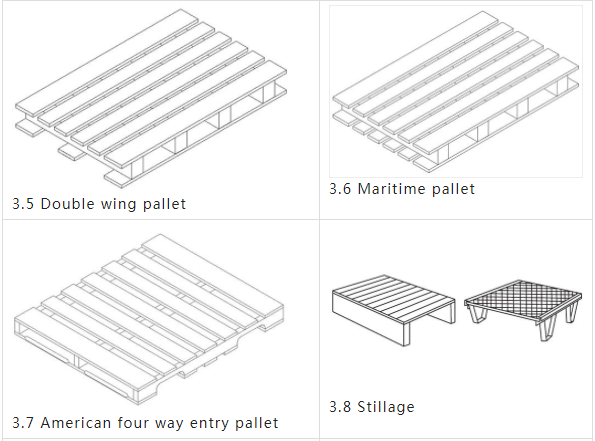 | 3.5 Double wing pallet | 3.6 Maritime pallet |
|---|---|
| 3.7 American four way entry pallet | 3.8 Stillage |